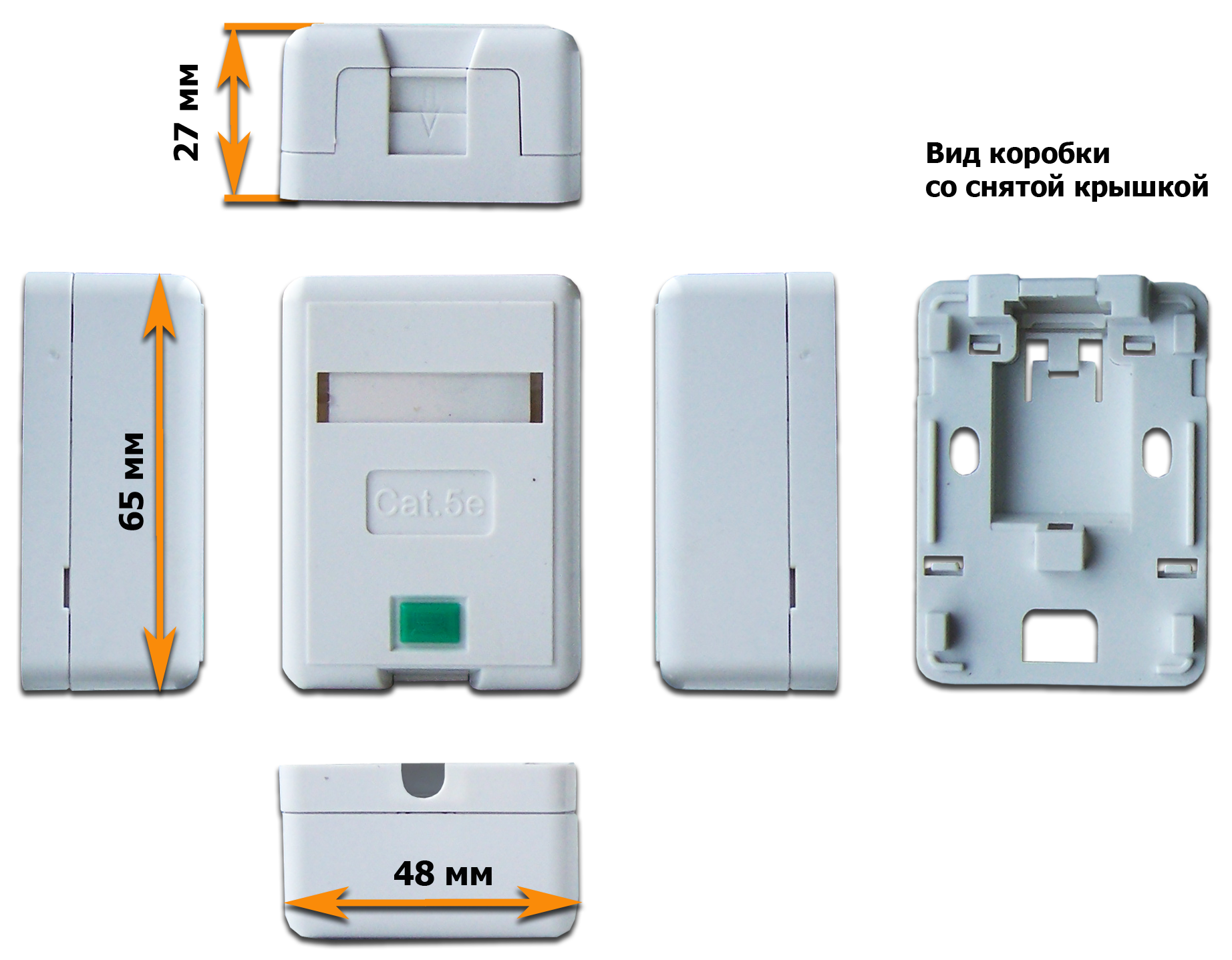 27 мм

Вид коробки со снятой крышкой

65 мм

Cat.5e

48 мм